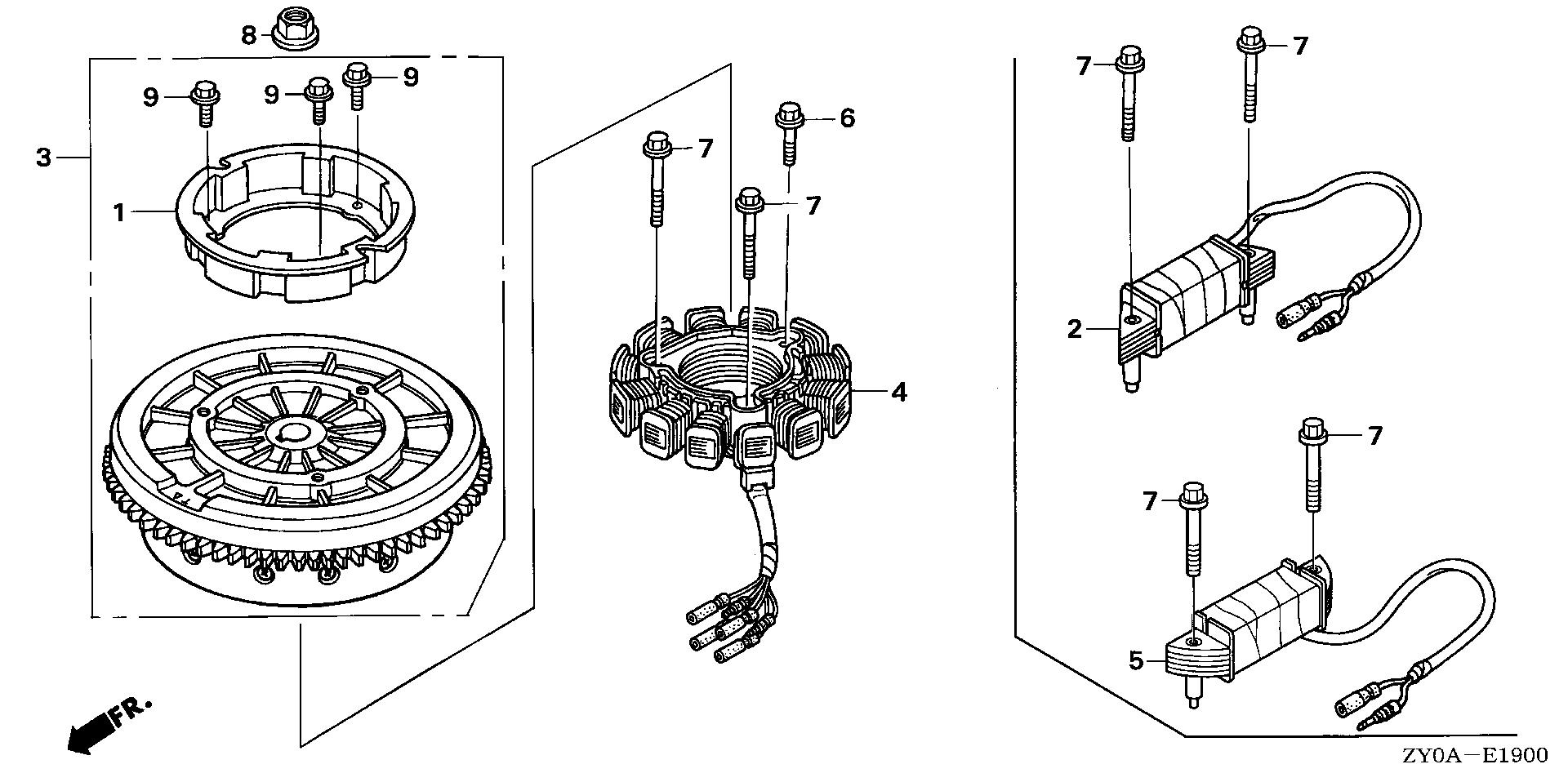 8
9
9
9
3
1
7
6
7
4
7
7
2
7
7
5
FR.
ZY0A—E1900